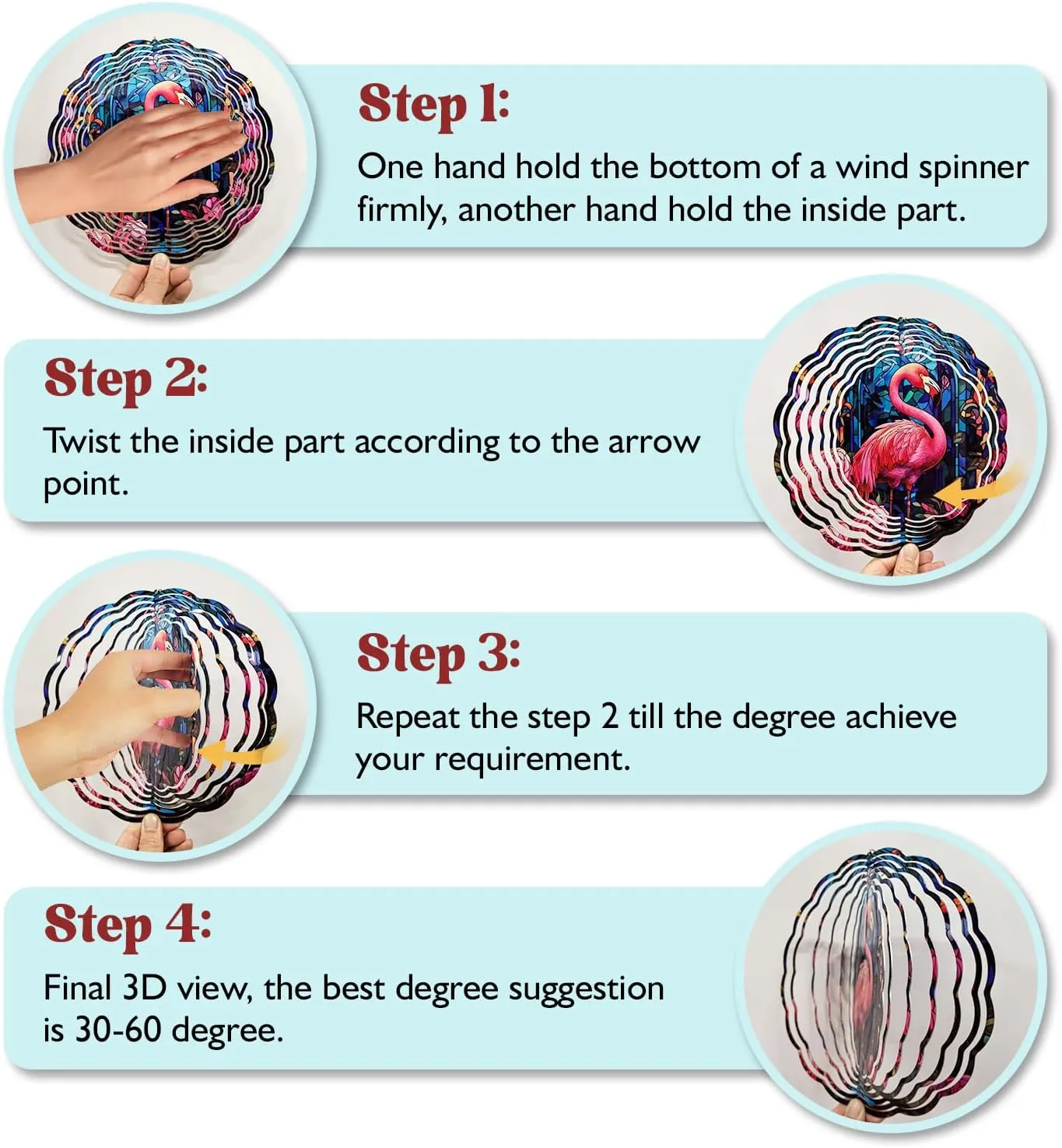 Step 1:

One hand hold the bottom of a wind spinner firmly, another hand hold the inside part.

Step 2:

Twist the inside part according to the arrow point.

Step 3:

Repeat the step 2 till the degree achieve your requirement.

Step 4:

Final 3D view, the best degree suggestion is 30-60 degree.